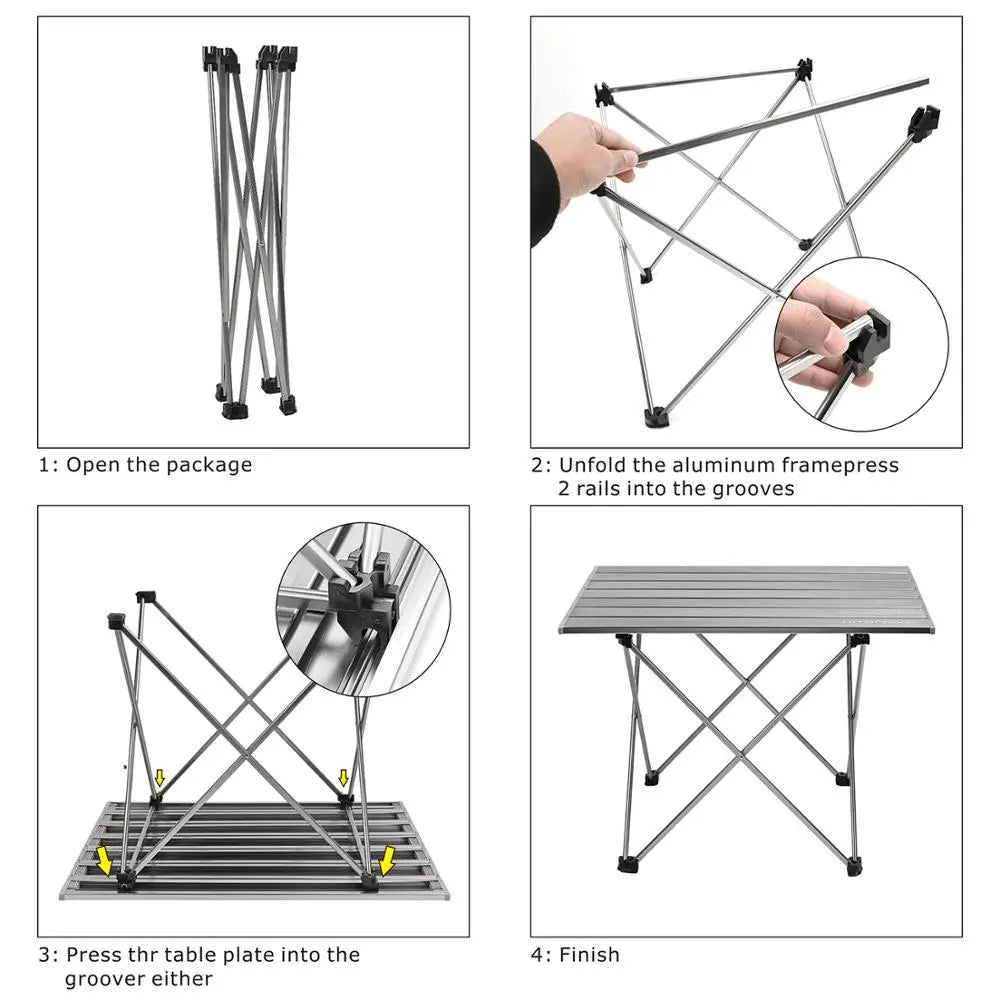 1: Open the package

2: Unfold the aluminum framepress 2 rails into the grooves

3: Press thr table plate into the groover either

4: Finish