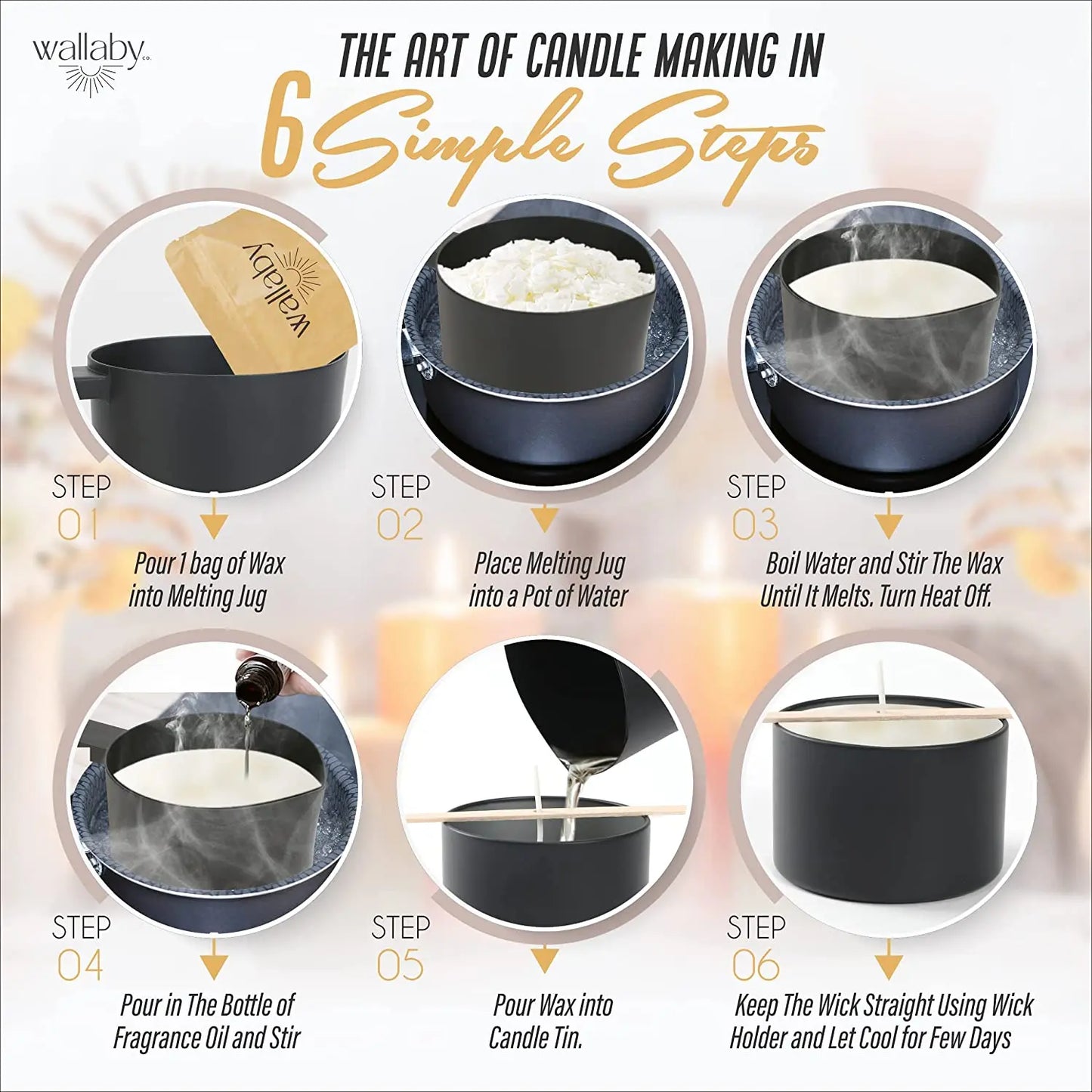 wallaby co.

THE ART OF CANDLE MAKING IN
6 Simple Steps

wallaby

STEP
01
Pour 1 bag of Wax into Melting Jug

STEP
02
Place Melting Jug into a Pot of Water

STEP
03
Boil Water and Stir The Wax Until It Melts. Turn Heat Off.

STEP
04
Pour in The Bottle of Fragrance Oil and Stir

STEP
05
Pour Wax into Candle Tin.

STEP
06
Keep The Wick Straight Using Wick Holder and Let Cool for Few Days